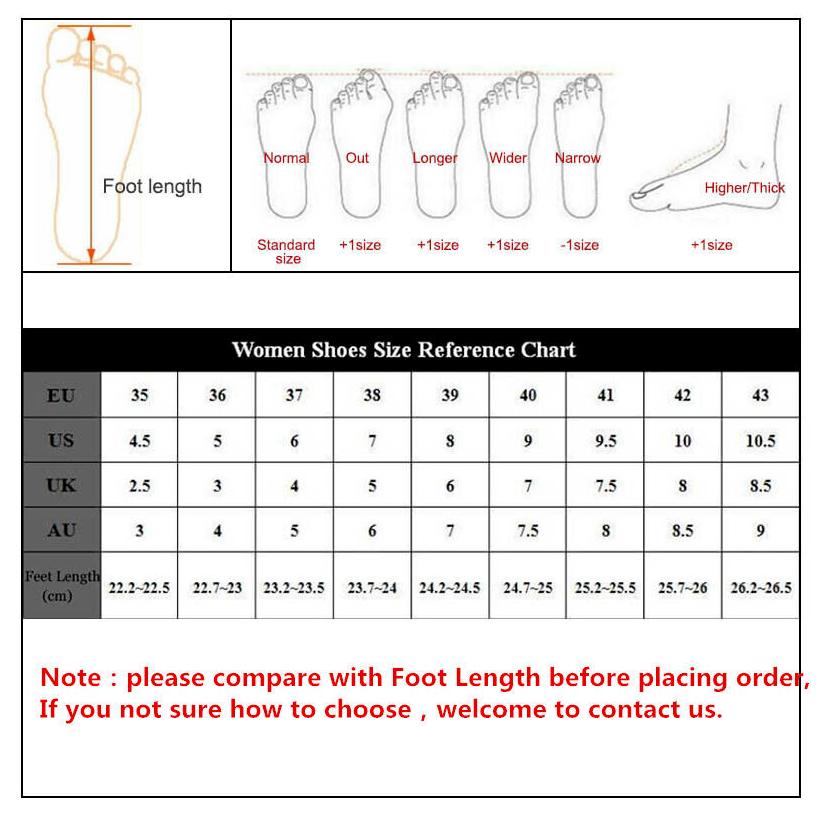 Foot length

Normal
Standard size

Out
+1size

Longer
+1size

Wider
+1size

Narrow
-1size

Higher/Thick
+1size

Women Shoes Size Reference Chart

| EU | 35 | 36 | 37 | 38 | 39 | 40 | 41 | 42 | 43 |
|---|---|---|---|---|---|---|---|---|---|
| US | 4.5 | 5 | 6 | 7 | 8 | 9 | 9.5 | 10 | 10.5 |
| UK | 2.5 | 3 | 4 | 5 | 6 | 7 | 7.5 | 8 | 8.5 |
| AU | 3 | 4 | 5 | 6 | 7 | 7.5 | 8 | 8.5 | 9 |
| Feet Length (cm) | 22.2~22.5 | 22.7~23 | 23.2~23.5 | 23.7~24 | 24.2~24.5 | 24.7~25 | 25.2~25.5 | 25.7~26 | 26.2~26.5 |

Note : please compare with Foot Length before placing order, If you not sure how to choose , welcome to contact us.